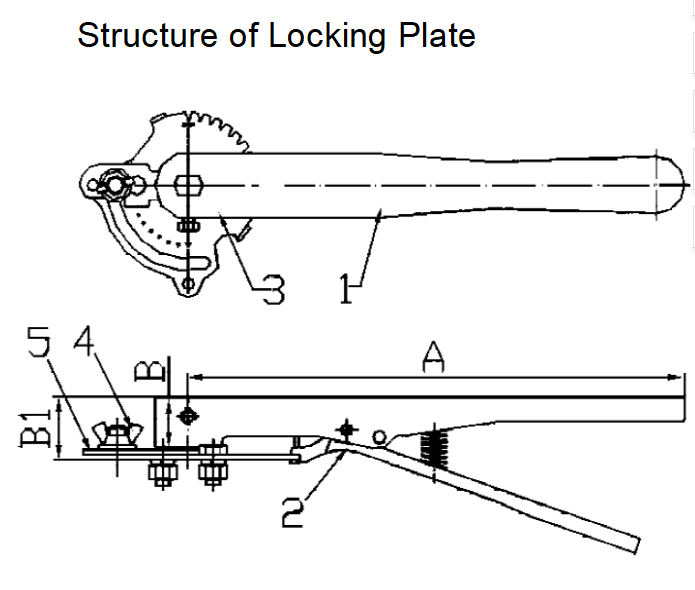 Structure of Locking Plate

3
1
5
4
B
A
B1
2